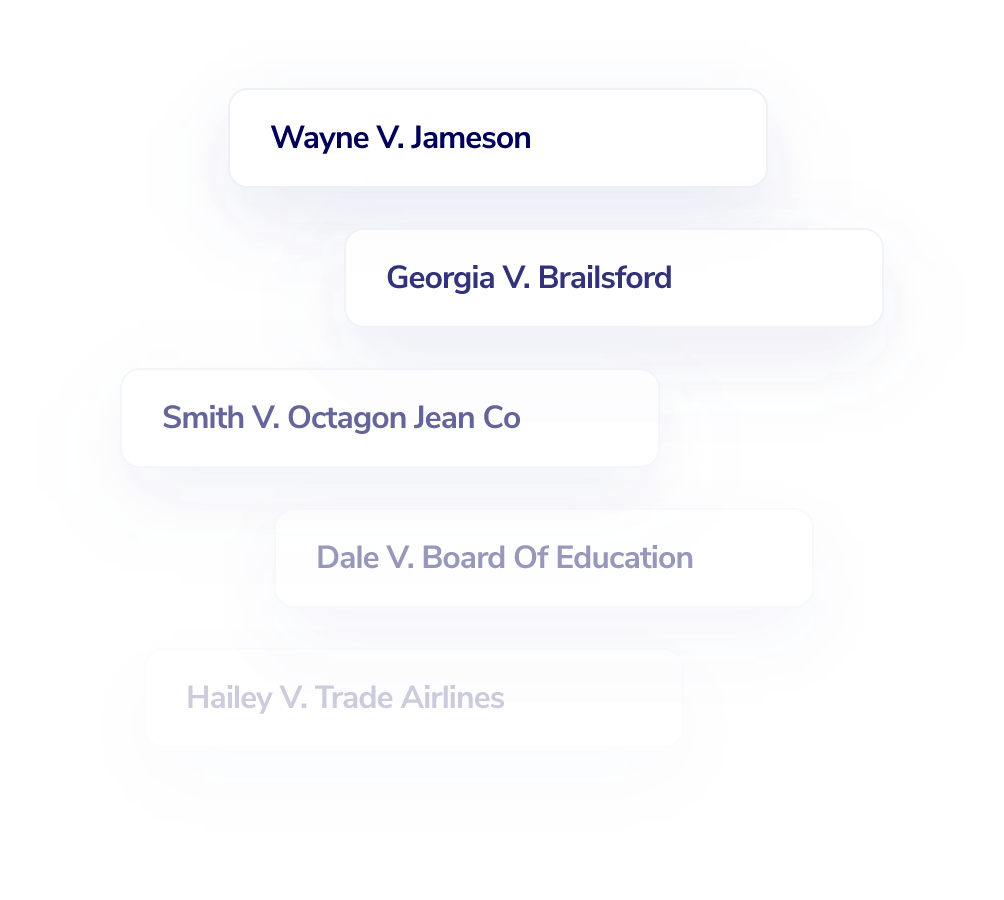 Wayne V. Jameson

Georgia V. Brailsford

Smith V. Octagon Jean Co

Dale V. Board Of Education

Hailey V. Trade Airlines