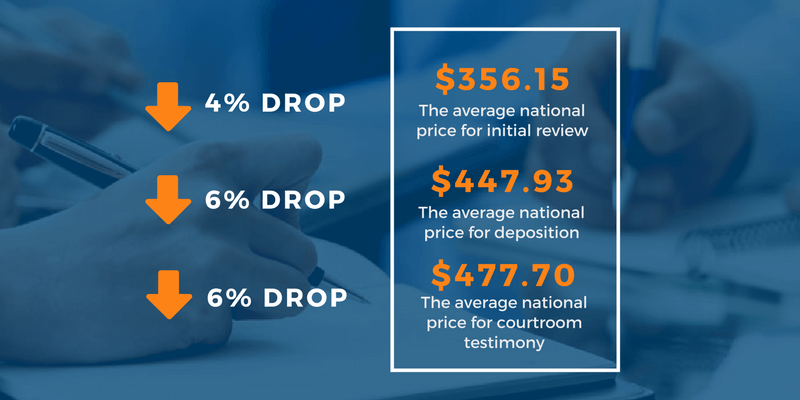 4% DROP

6% DROP

6% DROP

\$356.15
The average national price for initial review

\$447.93
The average national price for deposition

\$477.70
The average national price for courtroom testimony